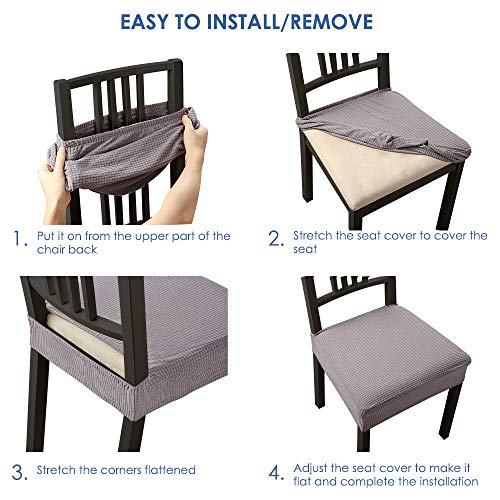 EASY TO INSTALL/REMOVE

1. Put it on from the upper part of the chair back

2. Stretch the seat cover to cover the seat

3. Stretch the corners flattened

4. Adjust the seat cover to make it flat and complete the installation