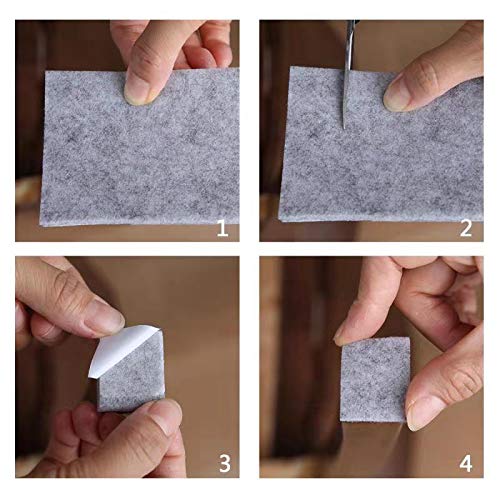 1

2

3

4