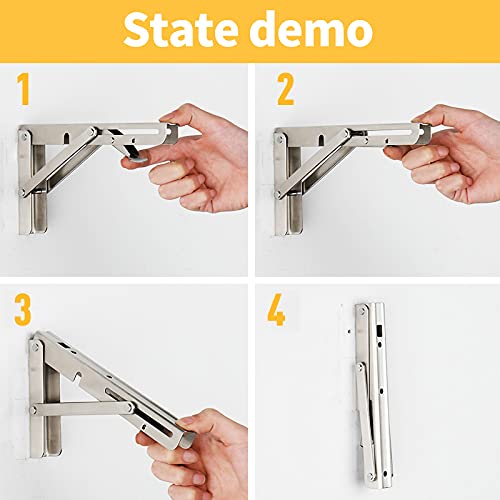 State demo

1

2

3

4