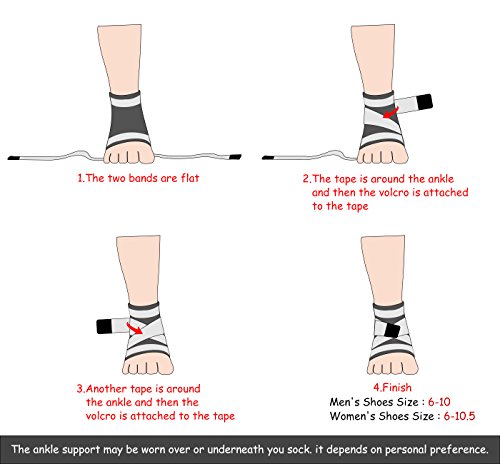 1.The two bands are flat

2.The tape is around the ankle and then the volcro is attached to the tape

3.Another tape is around the ankle and then the volcro is attached to the tape

4.Finish
Men's Shoes Size : 6-10
Women's Shoes Size : 6-10.5

The ankle support may be worn over or underneath you sock. it depends on personal preference.