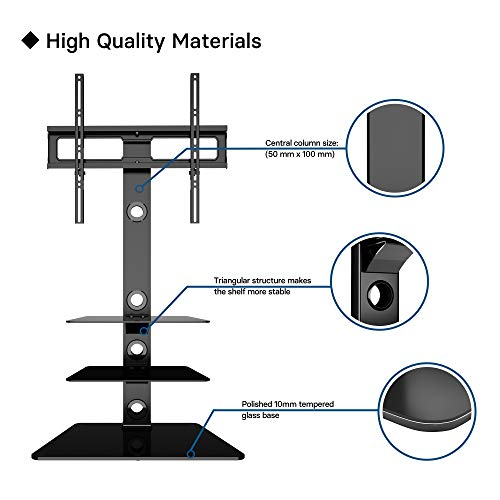 ◆ High Quality Materials

Central column size: (50 mm x 100 mm)

Triangular structure makes the shelf more stable

Polished 10mm tempered glass base