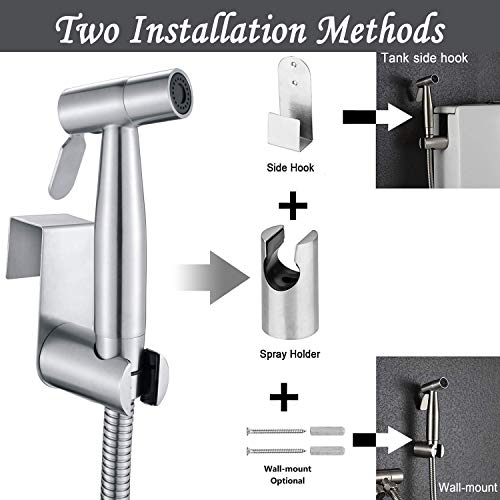 Two Installation Methods

Tank side hook

Side Hook

+

Spray Holder

+

Wall-mount Optional

Wall-mount