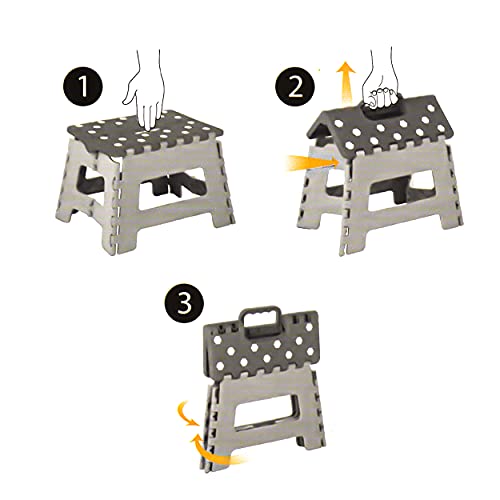 1

2

3