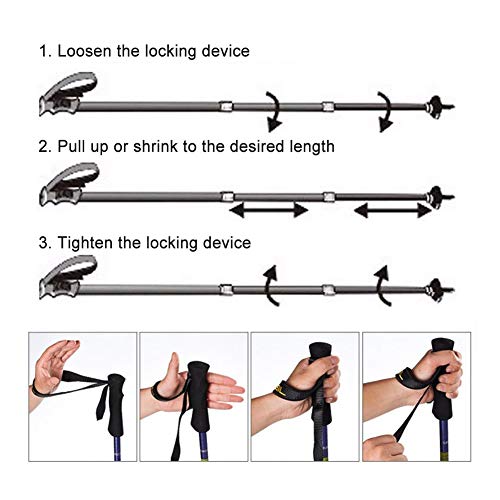 1. Loosen the locking device

2. Pull up or shrink to the desired length

3. Tighten the locking device