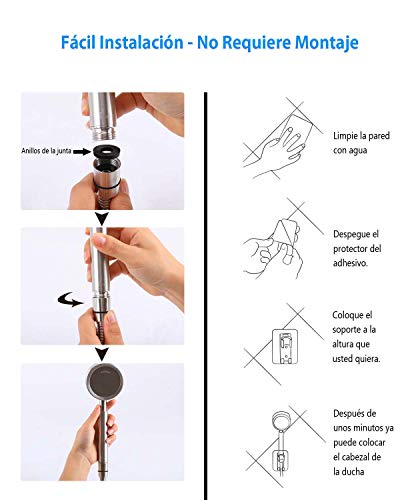 Fácil Instalación - No Requiere Montaje

Anillos de la junta

Limpie la pared con agua

Despegue el protector del adhesivo.

Coloque el soporte a la altura que usted quiera.

Después de unos minutos ya puede colocar el cabezal de la ducha