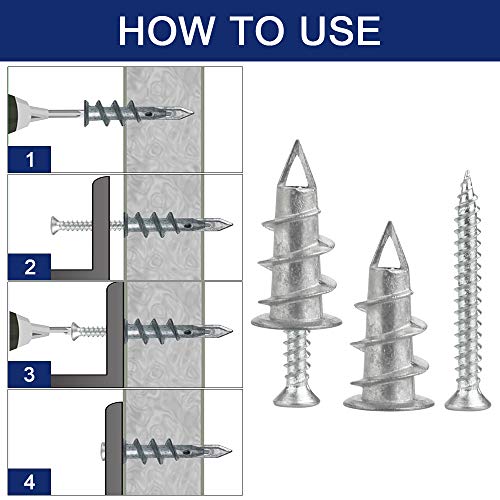 HOW TO USE

1

2

3

4