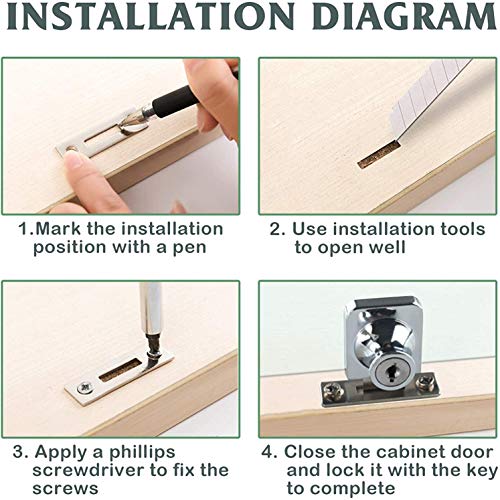 INSTALLATION DIAGRAM

1.Mark the installation position with a pen

2. Use installation tools to open well

3. Apply a phillips screwdriver to fix the screws

4. Close the cabinet door and lock it with the key to complete