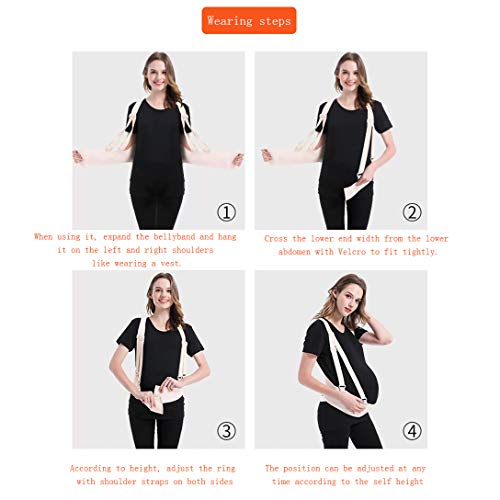 Wearing steps

①

When using it, expand the bellyband and hang it on the left and right shoulders like wearing a vest.

②

Cross the lower end width from the lower abdomen with Velcro to fit tightly.

③

According to height, adjust the ring with shoulder straps on both sides

④

The position can be adjusted at any time according to the self height