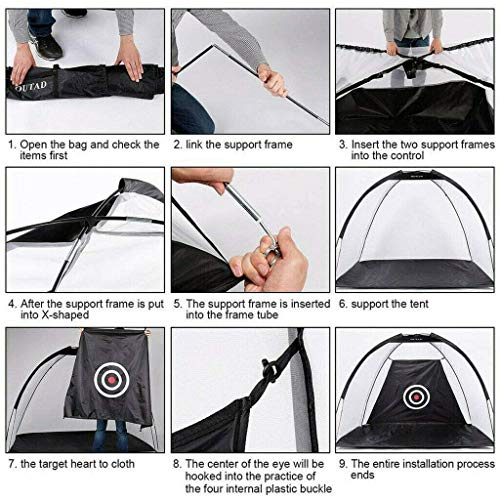 OUTAD

1. Open the bag and check the items first

2. link the support frame

3. Insert the two support frames into the control

4. After the support frame is put into X-shaped

5. The support frame is inserted into the frame tube

6. support the tent

7. the target heart to cloth

8. The center of the eye will be hooked into the practice of the four internal plastic buckle

9. The entire installation process ends