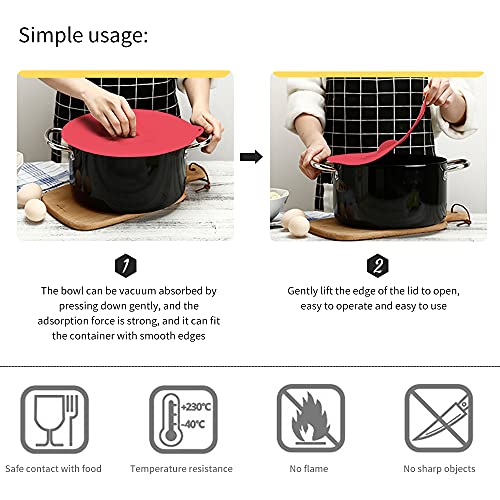 Simple usage:

1

The bowl can be vacuum absorbed by pressing down gently, and the adsorption force is strong, and it can fit the container with smooth edges

2

Gently lift the edge of the lid to open, easy to operate and easy to use

+230°C
-40°C

Safe contact with food

Temperature resistance

No flame

No sharp objects