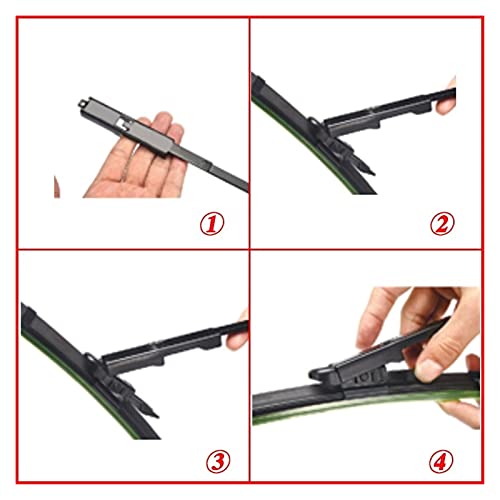 ①

②

③

④