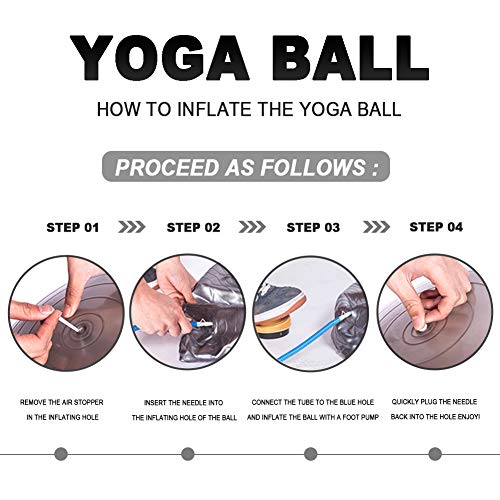 YOGA BALL

HOW TO INFLATE THE YOGA BALL

PROCEED AS FOLLOWS :

STEP 01

STEP 02

STEP 03

STEP 04

REMOVE THE AIR STOPPER IN THE INFLATING HOLE

INSERT THE NEEDLE INTO THE INFLATING HOLE OF THE BALL

CONNECT THE TUBE TO THE BLUE HOLE AND INFLATE THE BALL WITH A FOOT PUMP

QUICKLY PLUG THE NEEDLE BACK INTO THE HOLE ENJOY!