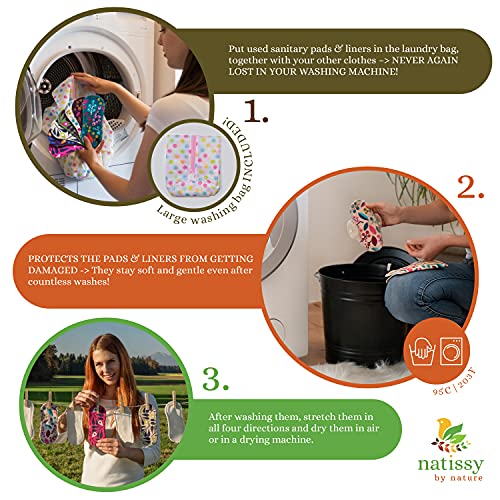 Put used sanitary pads & liners in the laundry bag, together with your other clothes -> NEVER AGAIN LOST IN YOUR WASHING MACHINE!

1.

Large washing bag INCLUDED!

2.

PROTECTS THE PADS & LINERS FROM GETTING DAMAGED -> They stay soft and gentle even after countless washes!

95C | 203F

3.

After washing them, stretch them in all four directions and dry them in air or in a drying machine.

natissy by nature