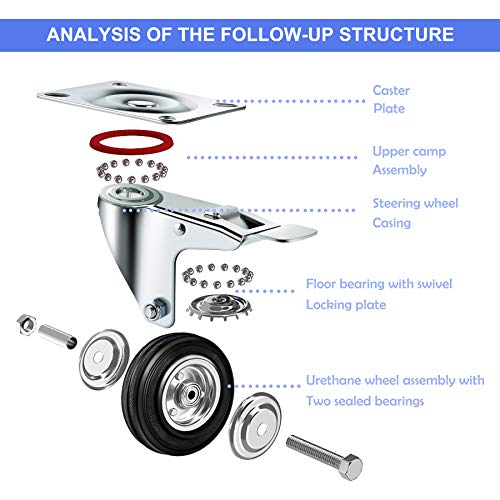 ANALYSIS OF THE FOLLOW-UP STRUCTURE

Caster Plate

Upper camp Assembly

Steering wheel Casing

Floor bearing with swivel Locking plate

Urethane wheel assembly with Two sealed bearings