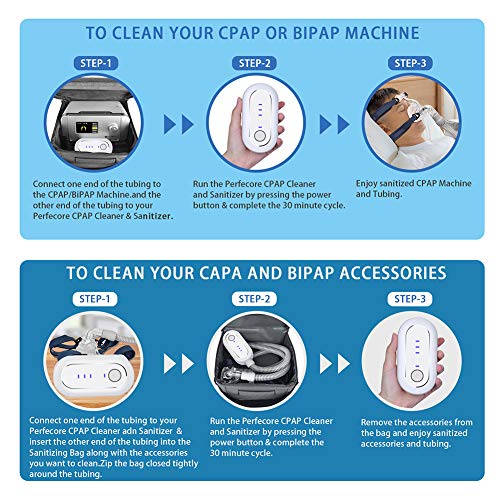 TO CLEAN YOUR CPAP OR BIPAP MACHINE

STEP-1

Connect one end of the tubing to the CPAP/BiPAP Machine.and the other end of the tubing to your Perfecore CPAP Cleaner & Sanitizer.

STEP-2

Run the Perfecore CPAP Cleaner and Sanitizer by pressing the power button & complete the 30 minute cycle.

STEP-3

Enjoy sanitized CPAP Machine and Tubing.

TO CLEAN YOUR CAPA AND BIPAP ACCESSORIES

STEP-1

Connect one end of the tubing to your Perfecore CPAP Cleaner adn Sanitizer & insert the other end of the tubing into the Sanitizing Bag along with the accessories you want to clean.Zip the bag closed tightly around the tubing.

STEP-2

Run the Perfecore CPAP Cleaner and Sanitizer by pressing the power button & complete the 30 minute cycle.

STEP-3

Remove the accessories from the bag and enjoy sanitized accessories and tubing.