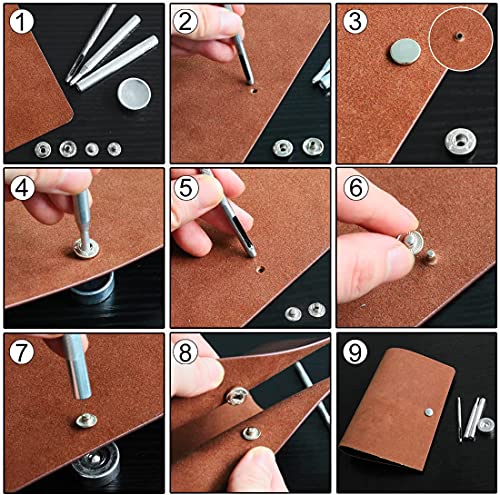 1
2
3
4
5
6
7
8
9