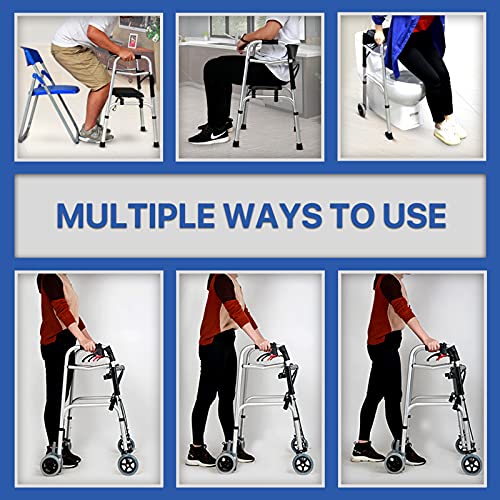 MULTIPLE WAYS TO USE