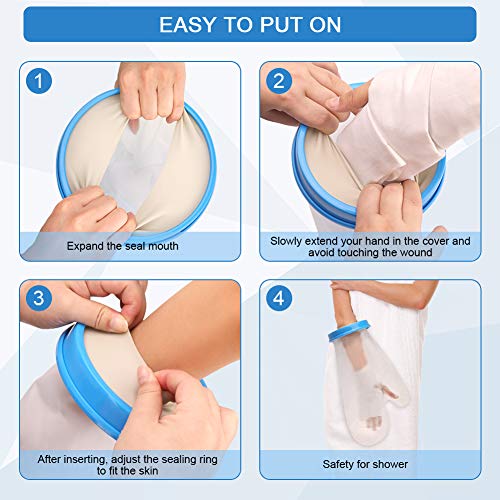 EASY TO PUT ON

1

Expand the seal mouth

2

Slowly extend your hand in the cover and avoid touching the wound

3

After inserting, adjust the sealing ring to fit the skin

4

Safety for shower