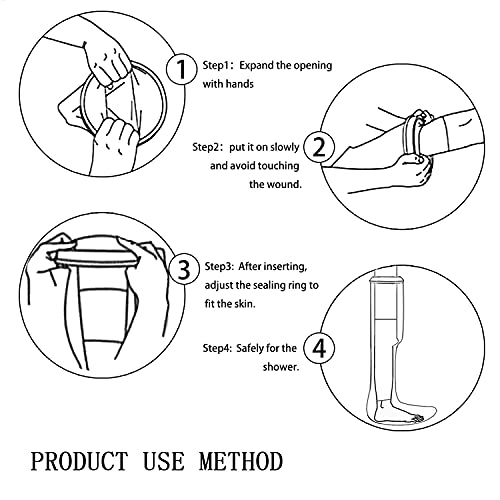 1

Step1: Expand the opening with hands

Step2: put it on slowly and avoid touching the wound.

2

3

Step3: After inserting, adjust the sealing ring to fit the skin.

Step4: Safely for the shower.

4

PRODUCT USE METHOD