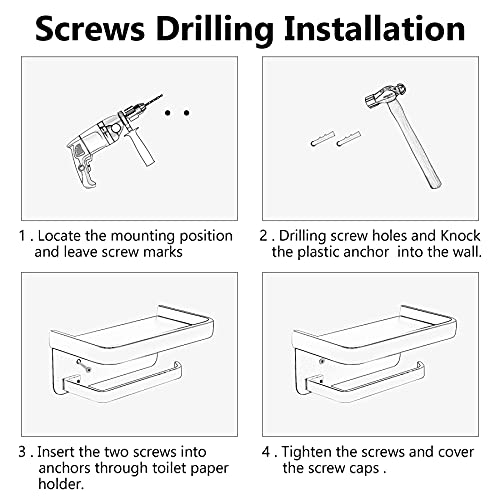 Screws Drilling Installation

1 . Locate the mounting position and leave screw marks

2 . Drilling screw holes and Knock the plastic anchor into the wall.

3 . Insert the two screws into anchors through toilet paper holder.

4 . Tighten the screws and cover the screw caps .