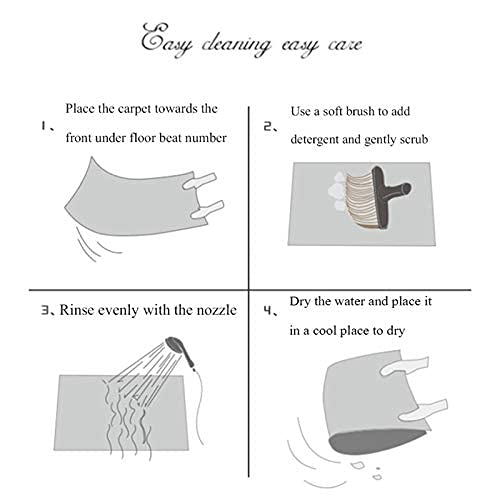 Easy cleaning easy care

1、Place the carpet towards the front under floor beat number

2、Use a soft brush to add detergent and gently scrub

3、Rinse evenly with the nozzle

4、Dry the water and place it in a cool place to dry