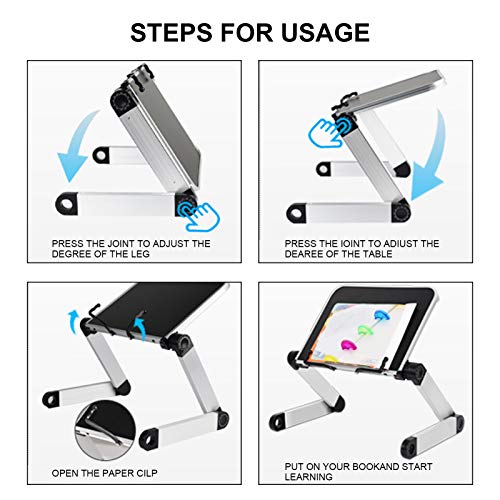 STEPS FOR USAGE

PRESS THE JOINT TO ADJUST THE DEGREE OF THE LEG

PRESS THE IOINT TO ADIUST THE DEAREE OF THE TABLE

OPEN THE PAPER CILP

PUT ON YOUR BOOKAND START LEARNING