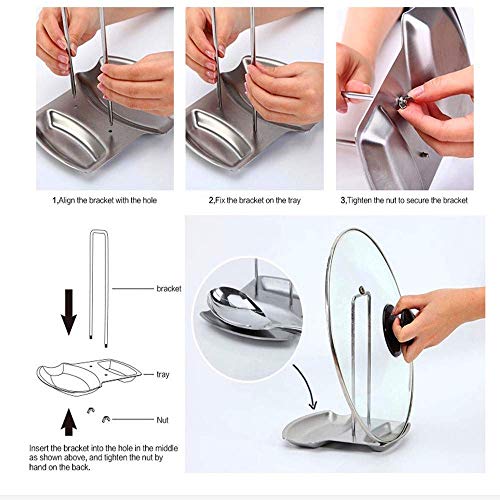 1,Align the bracket with the hole

2,Fix the bracket on the tray

3,Tighten the nut to secure the bracket

bracket

tray

Nut

Insert the bracket into the hole in the middle as shown above, and tighten the nut by hand on the back.