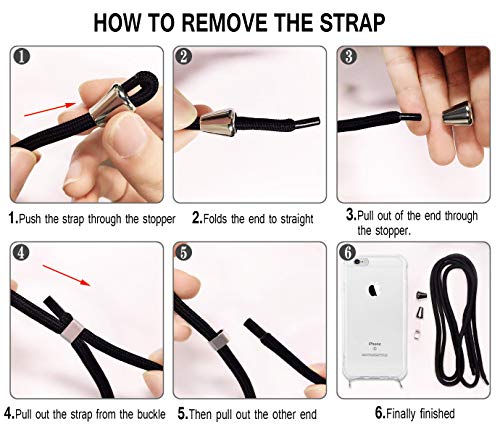 HOW TO REMOVE THE STRAP

1

2

3

1.Push the strap through the stopper

2.Folds the end to straight

3.Pull out of the end through the stopper.

4

5

6

iPhone

4.Pull out the strap from the buckle

5.Then pull out the other end

6.Finally finished