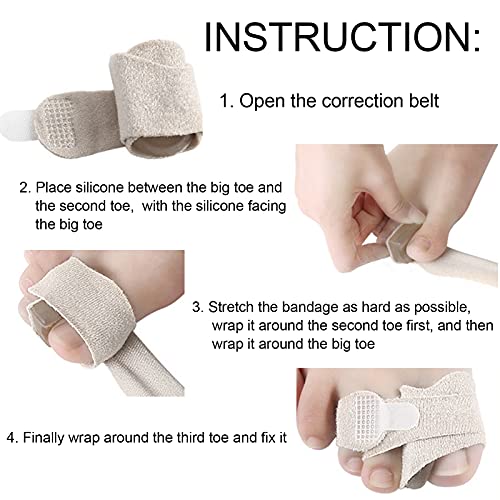 INSTRUCTION:

1. Open the correction belt

2. Place silicone between the big toe and the second toe,  with the silicone facing the big toe

3. Stretch the bandage as hard as possible, wrap it around the second toe first, and then wrap it around the big toe

4. Finally wrap around the third toe and fix it