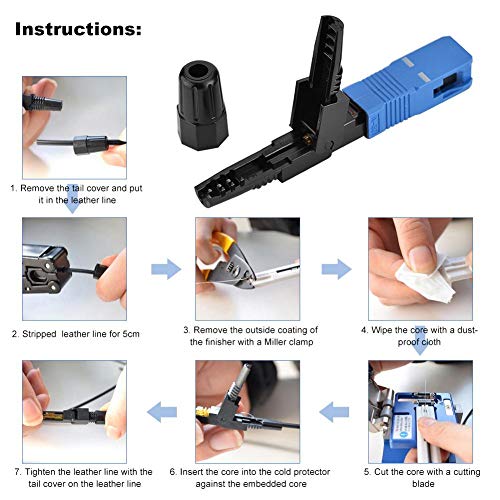 Instructions:

1. Remove the tail cover and put it in the leather line

2. Stripped leather line for 5cm

3. Remove the outside coating of the finisher with a Miller clamp

4. Wipe the core with a dust-proof cloth

5. Cut the core with a cutting blade

6. Insert the core into the cold protector against the embedded core

7. Tighten the leather line with the tail cover on the leather line