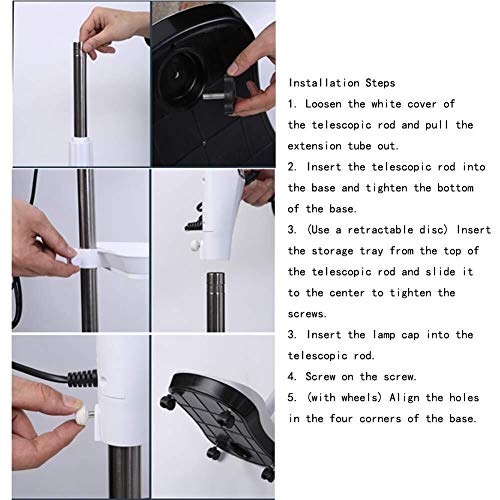 Installation Steps

1. Loosen the white cover of the telescopic rod and pull the extension tube out.

2. Insert the telescopic rod into the base and tighten the bottom of the base.

3. (Use a retractable disc) Insert the storage tray from the top of the telescopic rod and slide it to the center to tighten the screws.

3. Insert the lamp cap into the telescopic rod.

4. Screw on the screw.

5. (with wheels) Align the holes in the four corners of the base.