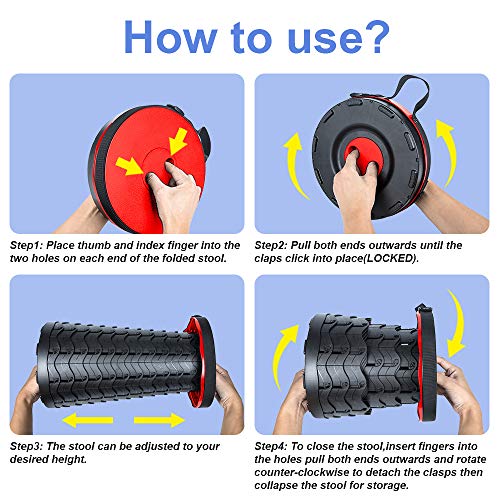 How to use?

Step1: Place thumb and index finger into the two holes on each end of the folded stool.

Step2: Pull both ends outwards until the claps click into place(LOCKED).

Step3: The stool can be adjusted to your desired height.

Step4: To close the stool,insert fingers into the holes pull both ends outwards and rotate counter-clockwise to detach the clasps then collapse the stool for storage.