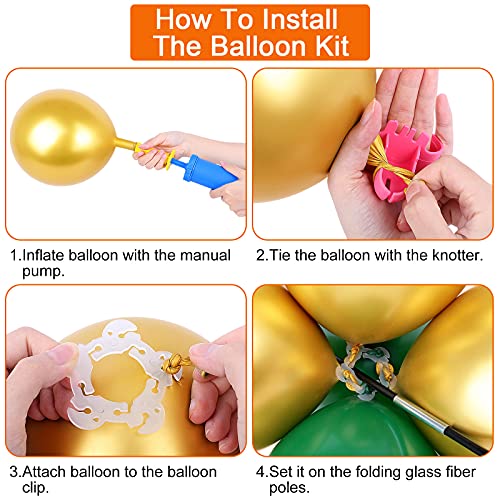 How To Install
The Balloon Kit

1.Inflate balloon with the manual pump.

2.Tie the balloon with the knotter.

3.Attach balloon to the balloon clip.

4.Set it on the folding glass fiber poles.