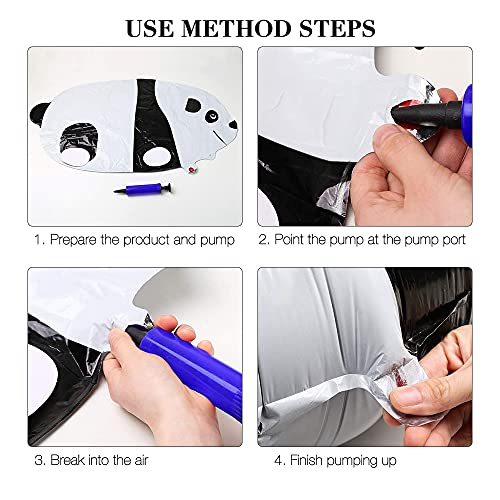 USE METHOD STEPS

1. Prepare the product and pump

2. Point the pump at the pump port

3. Break into the air

4. Finish pumping up