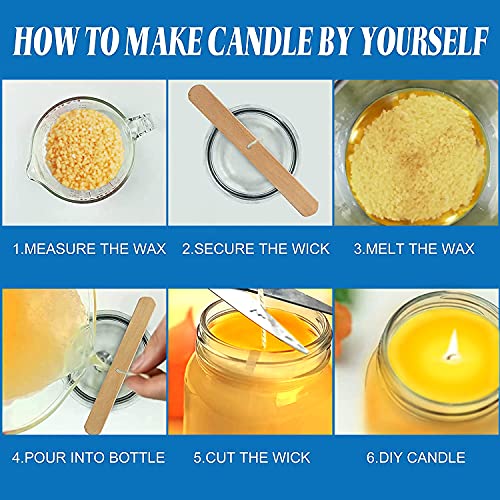 HOW TO MAKE CANDLE BY YOURSELF

1.MEASURE THE WAX

2.SECURE THE WICK

3.MELT THE WAX

4.POUR INTO BOTTLE

5.CUT THE WICK

6.DIY CANDLE