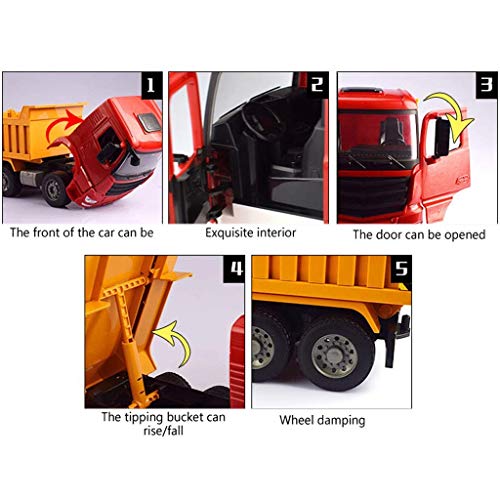 1

The front of the car can be

2

Exquisite interior

3

The door can be opened

4

The tipping bucket can rise/fall

5

Wheel damping