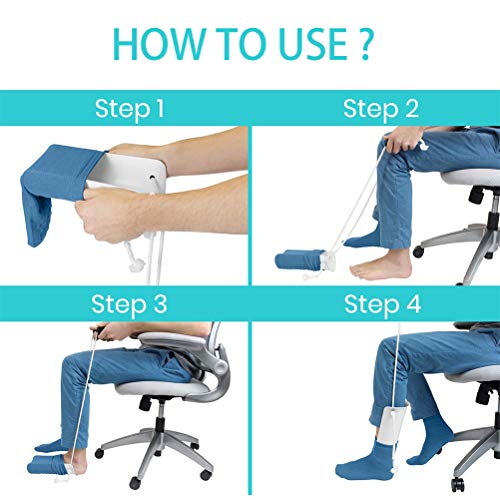 HOW TO USE ?

Step 1

Step 2

Step 3

Step 4