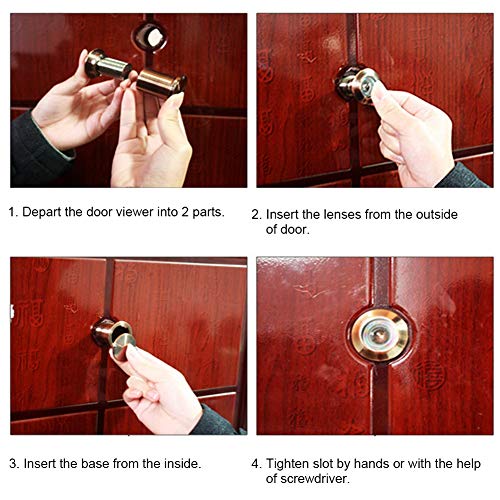 1. Depart the door viewer into 2 parts.

2. Insert the lenses from the outside of door.

3. Insert the base from the inside.

4. Tighten slot by hands or with the help of screwdriver.