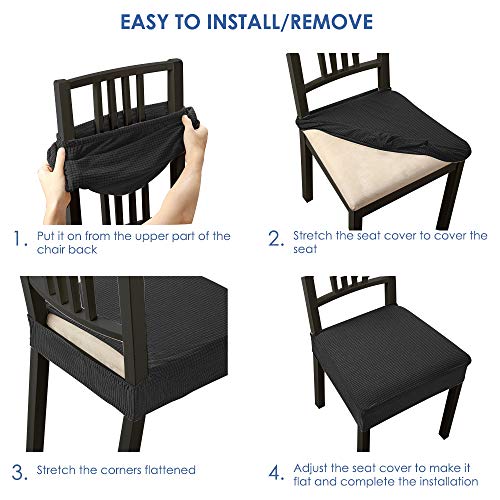 EASY TO INSTALL/REMOVE

1. Put it on from the upper part of the chair back

2. Stretch the seat cover to cover the seat

3. Stretch the corners flattened

4. Adjust the seat cover to make it flat and complete the installation