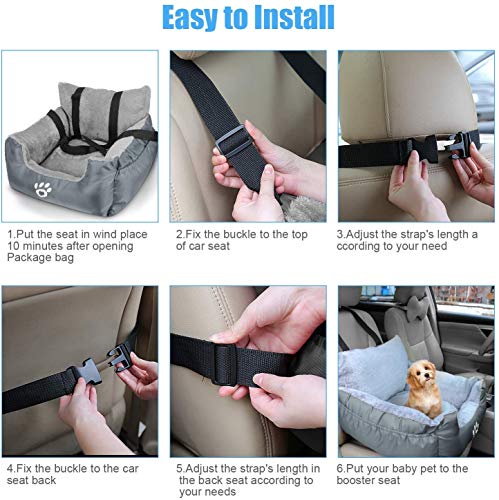 Easy to Install

1.Put the seat in wind place 10 minutes after opening Package bag

2.Fix the buckle to the top of car seat

3.Adjust the strap's length a ccording to your need

4.Fix the buckle to the car seat back

5.Adjust the strap's length in the back seat according to your needs

6.Put your baby pet to the booster seat