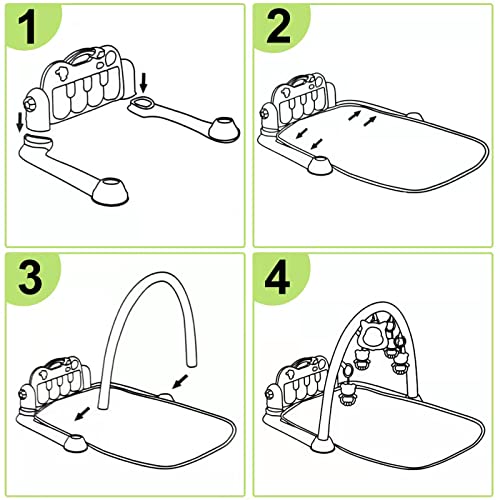 1

2

3

4