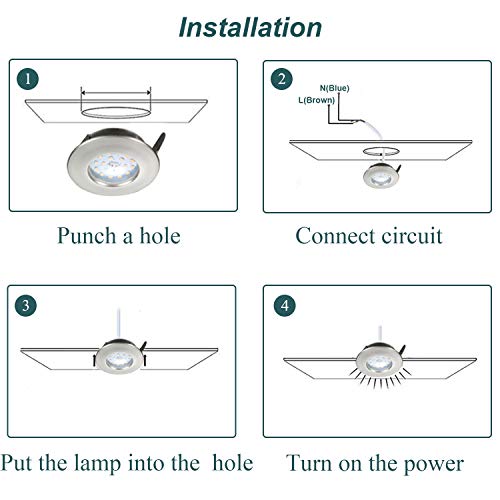 Installation

1

Punch a hole

2

N(Blue)

L(Brown)

Connect circuit

3

Put the lamp into the hole

4

Turn on the power