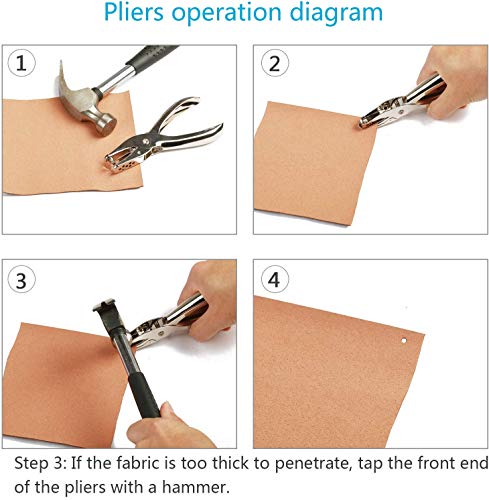 Pliers operation diagram

1

2

3

4

Step 3: If the fabric is too thick to penetrate, tap the front end of the pliers with a hammer.