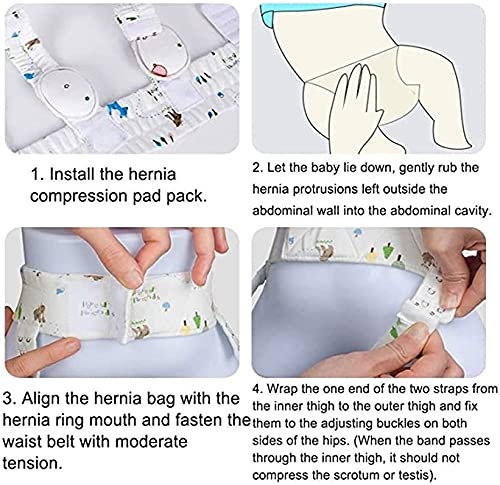 1. Install the hernia compression pad pack.

2. Let the baby lie down, gently rub the hernia protrusions left outside the abdominal wall into the abdominal cavity.

3. Align the hernia bag with the hernia ring mouth and fasten the waist belt with moderate tension.

4. Wrap the one end of the two straps from the inner thigh to the outer thigh and fix them to the adjusting buckles on both sides of the hips. (When the band passes through the inner thigh, it should not compress the scrotum or testis).