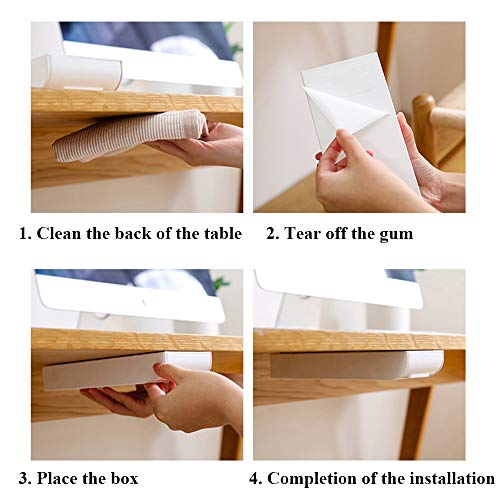 1. Clean the back of the table

2. Tear off the gum

3. Place the box

4. Completion of the installation