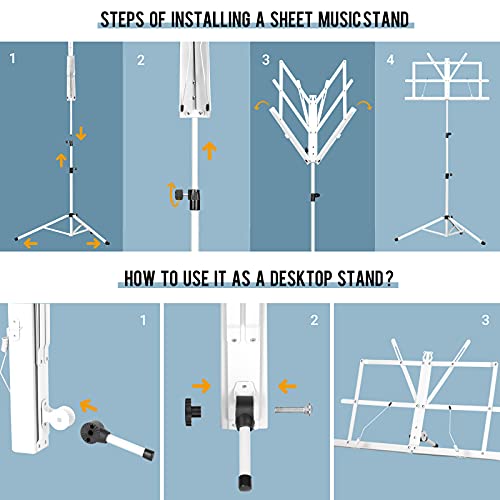 STEPS OF INSTALLING A SHEET MUSICSTAND

1

2

3

4

HOW TO USE IT AS A DESKTOP STAND?

1

2

3