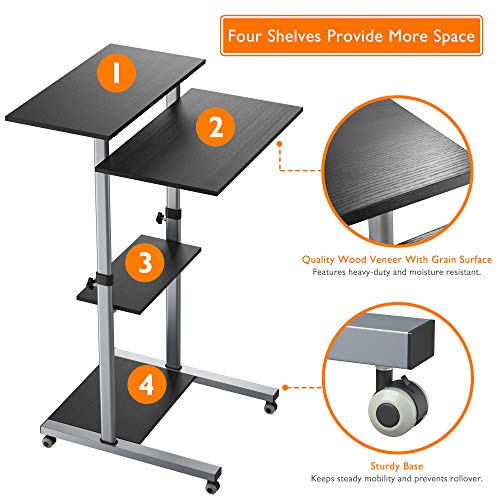 Four Shelves Provide More Space

1

2

3

4

Quality Wood Veneer With Grain Surface
Features heavy-duty and moisture resistant.

Sturdy Base
Keeps steady mobility and prevents rollover.