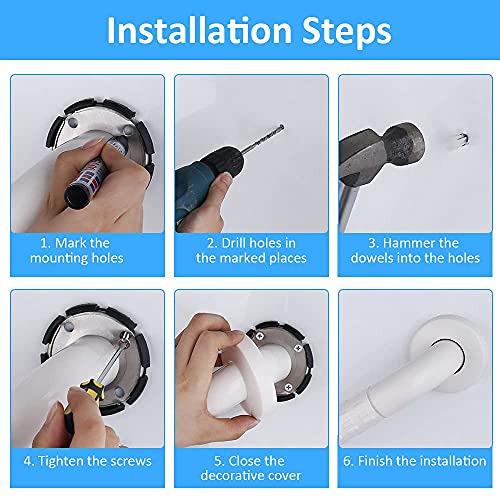 Installation Steps

1. Mark the mounting holes

2. Drill holes in the marked places

3. Hammer the dowels into the holes

4. Tighten the screws

5. Close the decorative cover

6. Finish the installation