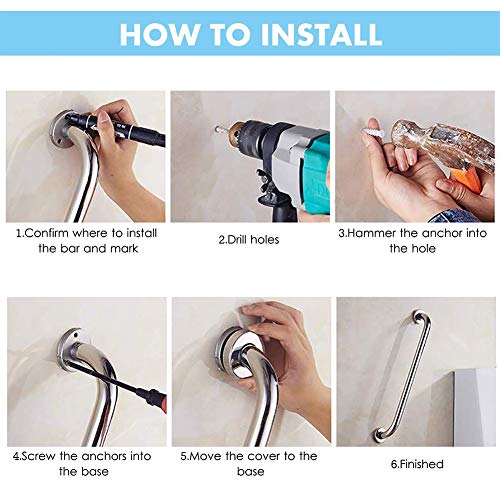 HOW TO INSTALL

1.Confirm where to install the bar and mark

2.Drill holes

3.Hammer the anchor into the hole

4.Screw the anchors into the base

5.Move the cover to the base

6.Finished