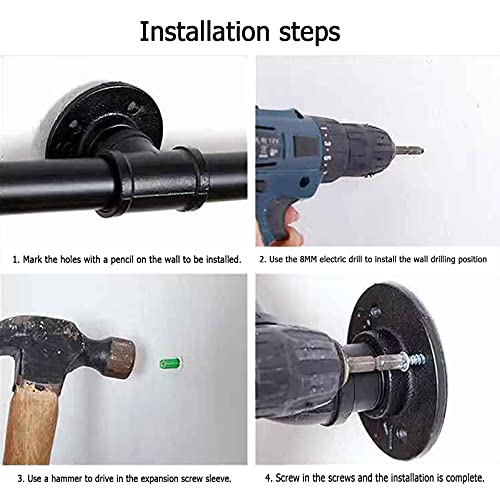 Installation steps

1. Mark the holes with a pencil on the wall to be installed.

2. Use the 8MM electric drill to install the wall drilling position

3. Use a hammer to drive in the expansion screw sleeve.

4. Screw in the screws and the installation is complete.